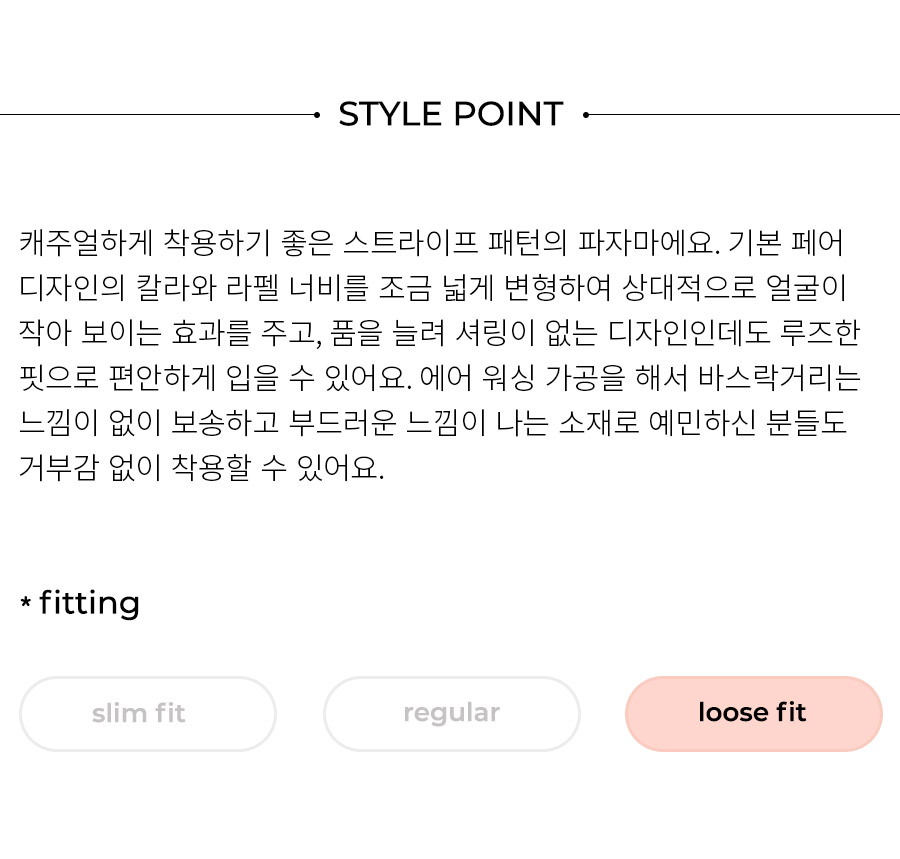 STYLE POINT

캐주얼하게 착용하기 좋은 스트라이프 패턴의 파자마에요. 기본 페어 디자인의 칼라와 라펠 너비를 조금 넓게 변형하여 상대적으로 얼굴이 작아 보이는 효과를 주고, 품을 늘려 셔링이 없는 디자인인데도 루즈한 핏으로 편안하게 입을 수 있어요. 에어 워싱 가공을 해서 바스락거리는 느낌이 없이 보송하고 부드러운 느낌이 나는 소재로 예민하신 분들도 거부감 없이 착용할 수 있어요.

* fitting

slim fit
regular
loose fit