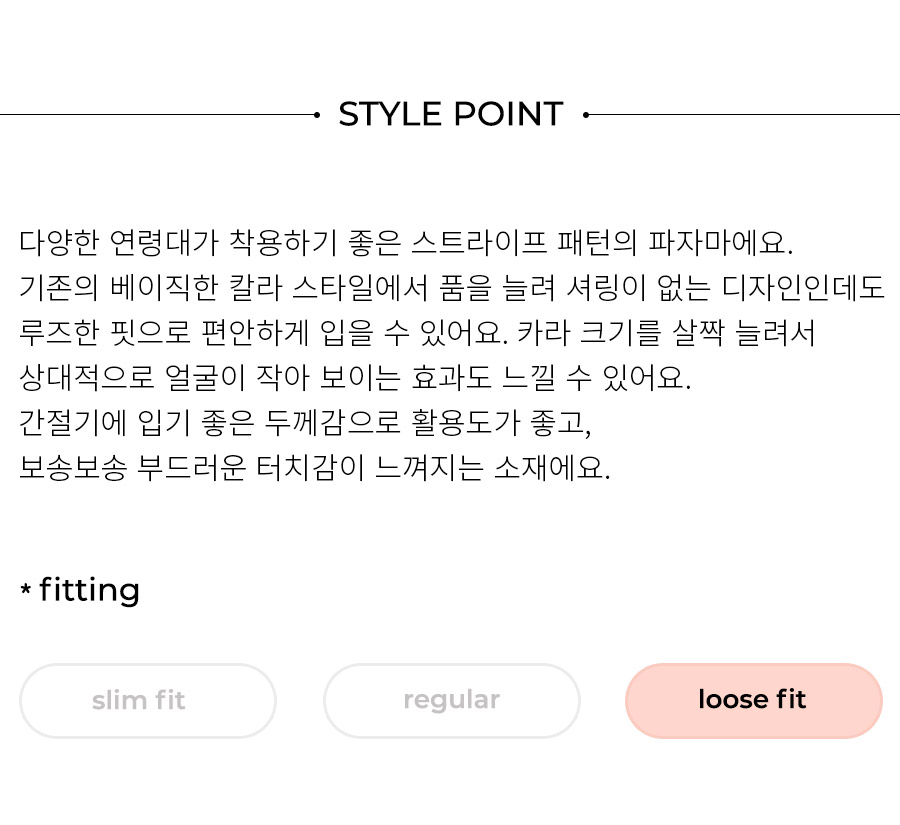 STYLE POINT

다양한 연령대가 착용하기 좋은 스트라이프 패턴의 파자마에요.
기존의 베이직한 칼라 스타일에서 품을 늘려 셔링이 없는 디자인인데도
루즈한 핏으로 편안하게 입을 수 있어요. 카라 크기를 살짝 늘려서
상대적으로 얼굴이 작아 보이는 효과도 느낄 수 있어요.
간절기에 입기 좋은 두께감으로 활용도가 좋고,
보송보송 부드러운 터치감이 느껴지는 소재에요.

* fitting

slim fit

regular

loose fit