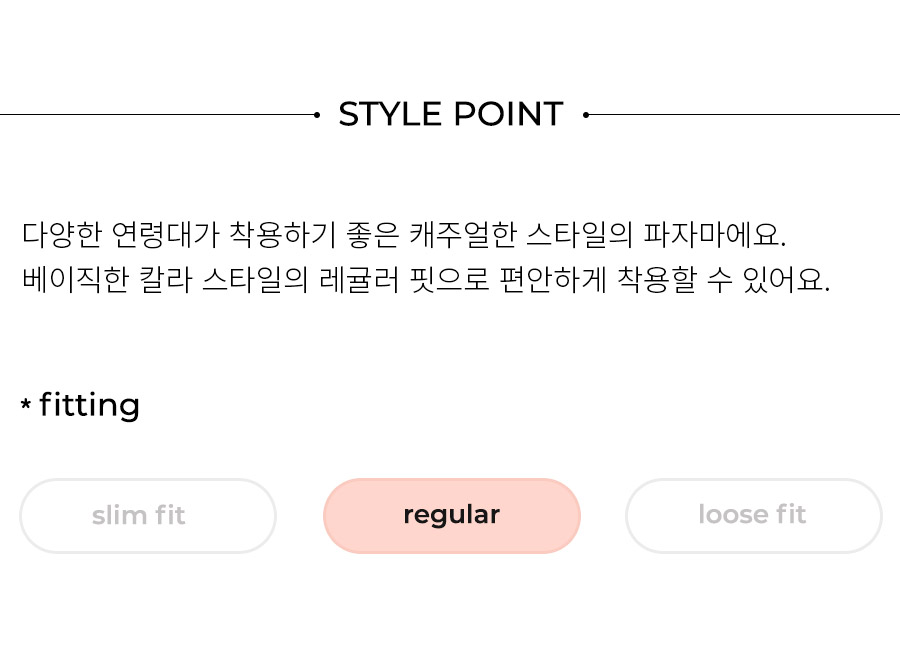 STYLE POINT

다양한 연령대가 착용하기 좋은 캐주얼한 스타일의 파자마에요.
베이직한 칼라 스타일의 레귤러 핏으로 편안하게 착용할 수 있어요.

* fitting

slim fit

regular

loose fit