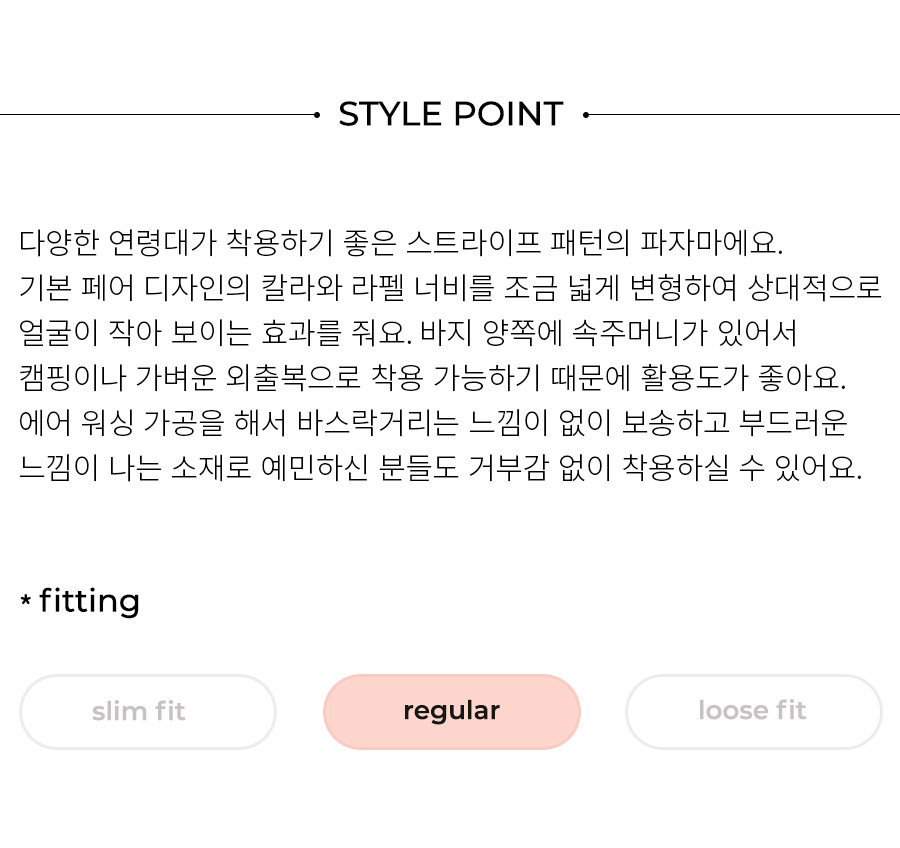 STYLE POINT

다양한 연령대가 착용하기 좋은 스트라이프 패턴의 파자마에요.
기본 페어 디자인의 칼라와 라펠 너비를 조금 넓게 변형하여 상대적으로 얼굴이 작아 보이는 효과를 줘요. 바지 양쪽에 속주머니가 있어서 캠핑이나 가벼운 외출복으로 착용 가능하기 때문에 활용도가 좋아요.
에어 워싱 가공을 해서 바스락거리는 느낌이 없이 보송하고 부드러운 느낌이 나는 소재로 예민하신 분들도 거부감 없이 착용하실 수 있어요.

* fitting

slim fit

regular

loose fit