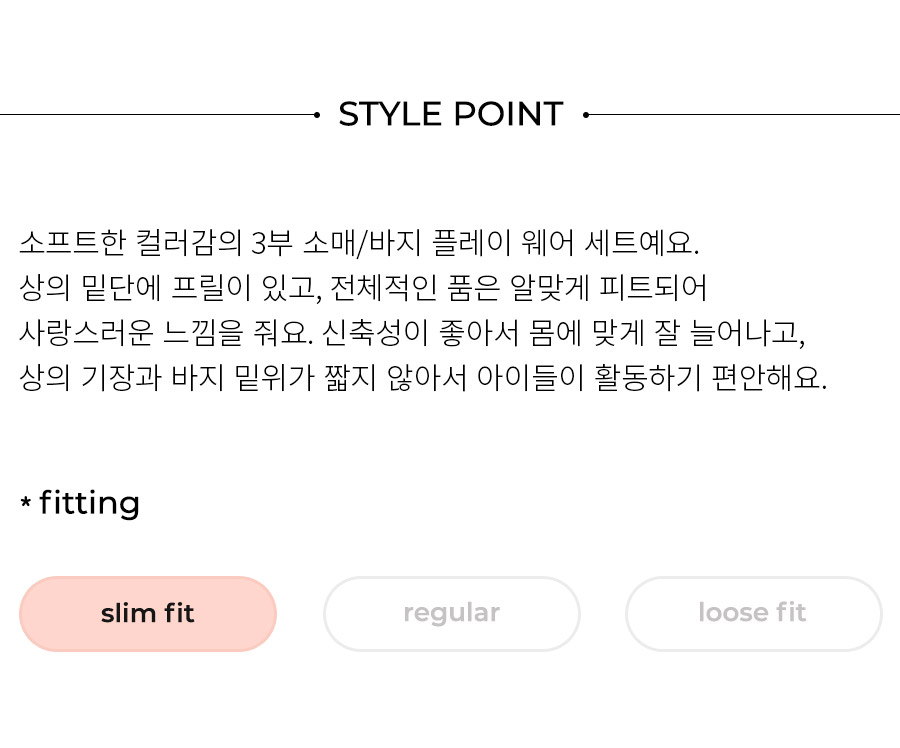 STYLE POINT

소프트한 컬러감의 3부 소매/바지 플레이 웨어 세트예요.
상의 밑단에 프릴이 있고, 전체적인 품은 알맞게 피트되어
사랑스러운 느낌을 줘요. 신축성이 좋아서 몸에 맞게 잘 늘어나고,
상의 기장과 바지 밑위가 짧지 않아서 아이들이 활동하기 편안해요.

* fitting

slim fit

regular

loose fit