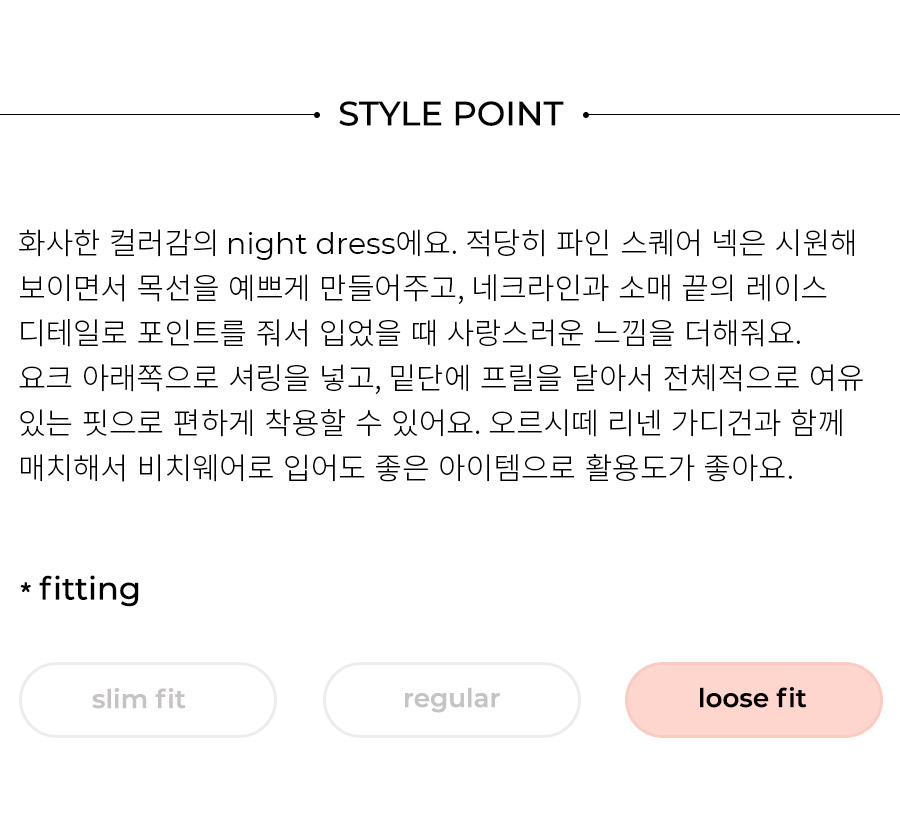 STYLE POINT

화사한 컬러감의 night dress에요. 적당히 파인 스퀘어 넥은 시원해 보이면서 목선을 예쁘게 만들어주고, 네크라인과 소매 끝의 레이스 디테일로 포인트를 줘서 입었을 때 사랑스러운 느낌을 더해줘요.
요크 아래쪽으로 셔링을 넣고, 밑단에 프릴을 달아서 전체적으로 여유 있는 핏으로 편하게 착용할 수 있어요. 오르시떼 리넨 가디건과 함께 매치해서 비치웨어로 입어도 좋은 아이템으로 활용도가 좋아요.

* fitting

slim fit

regular

loose fit